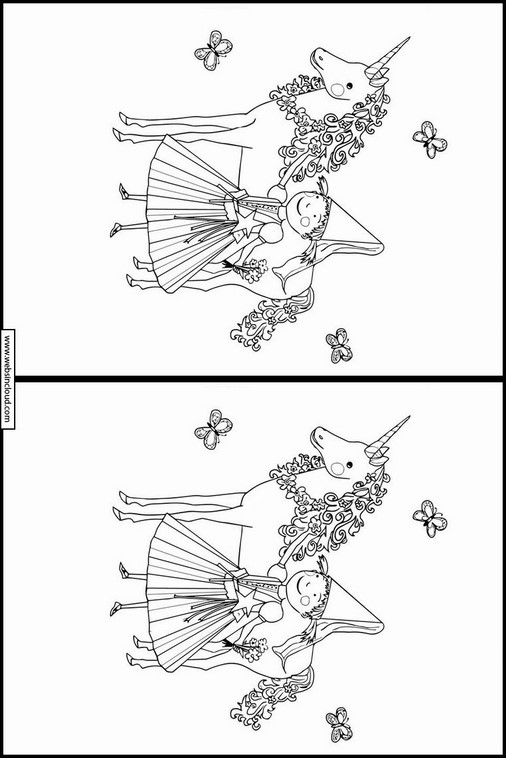 www.websincloud.com