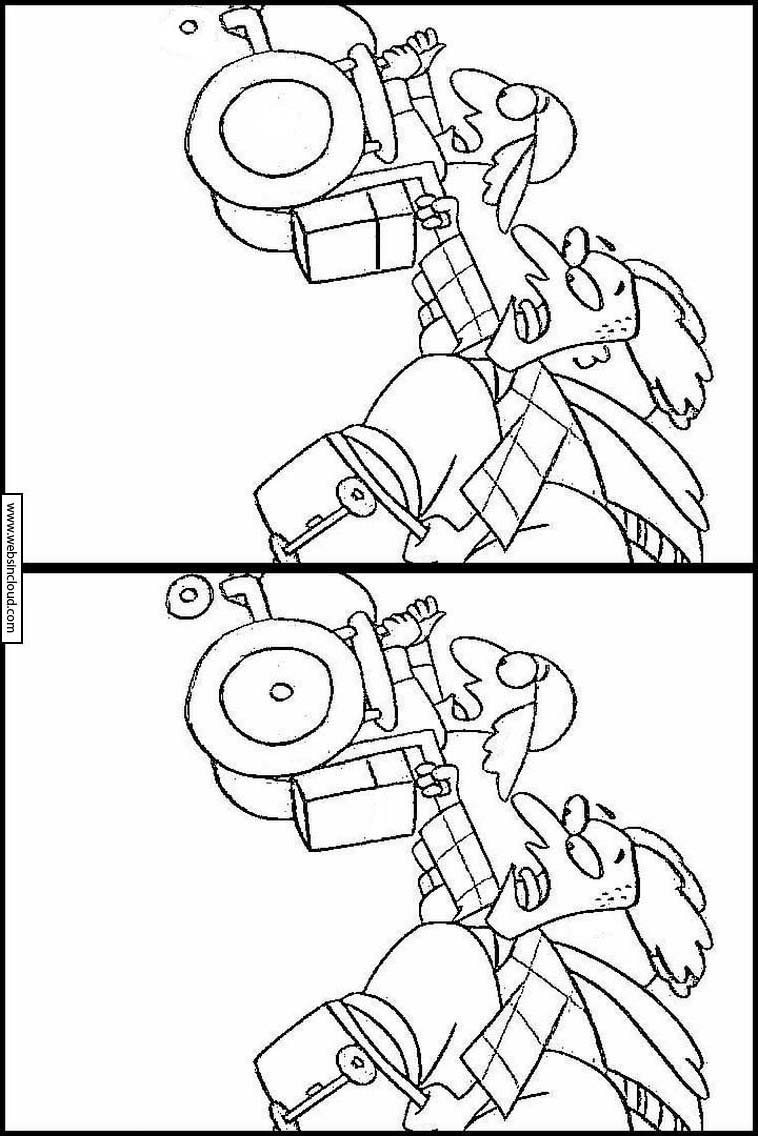 www.websincloud.com