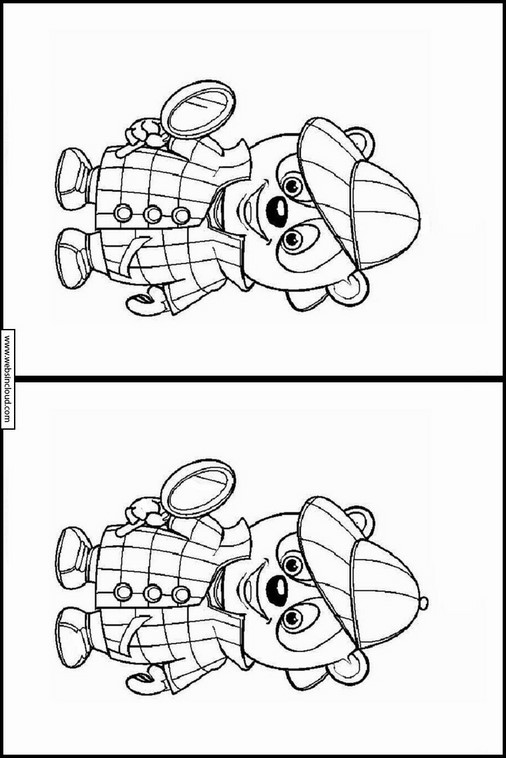 www.websincloud.com