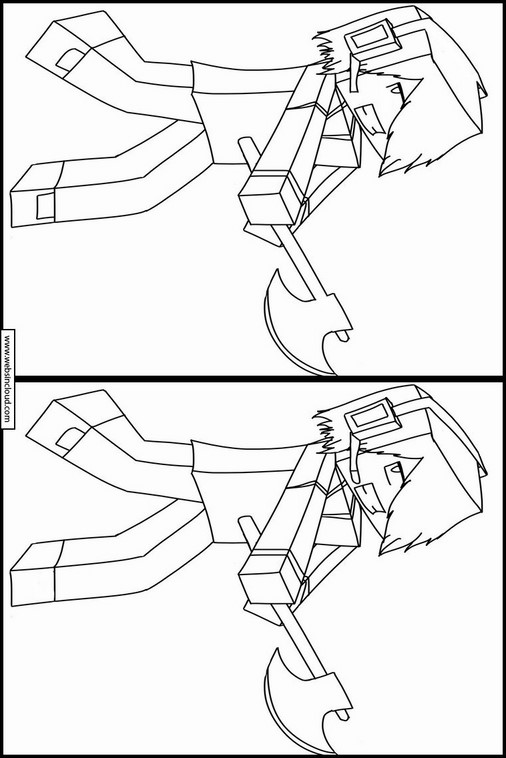 www.websincloud.com