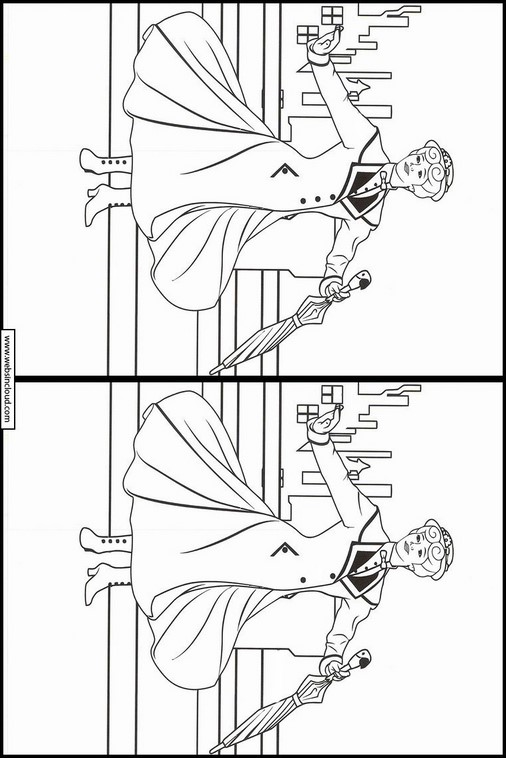 www.websincloud.com