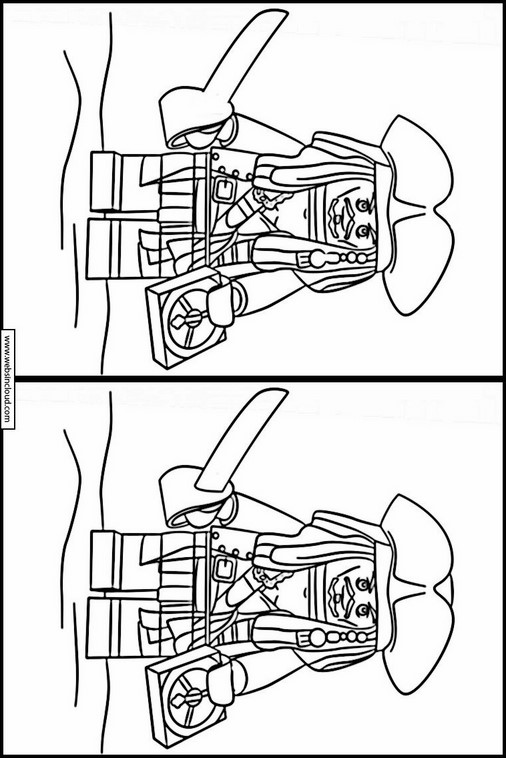 www.websincloud.com