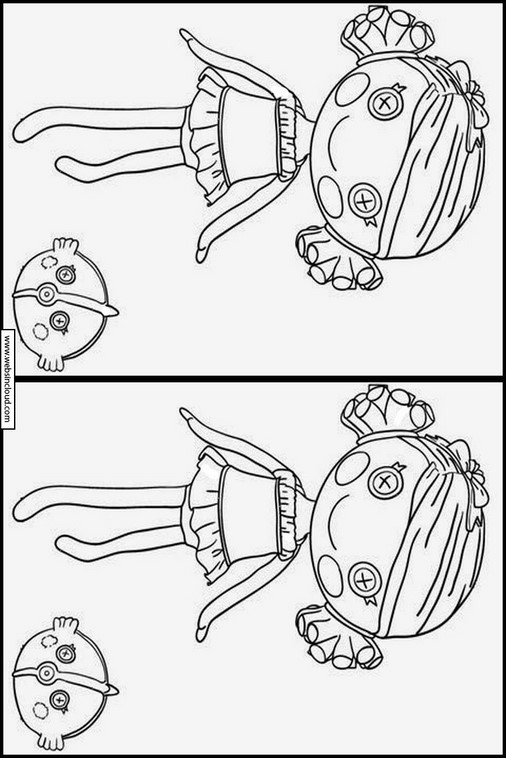 www.websincloud.com