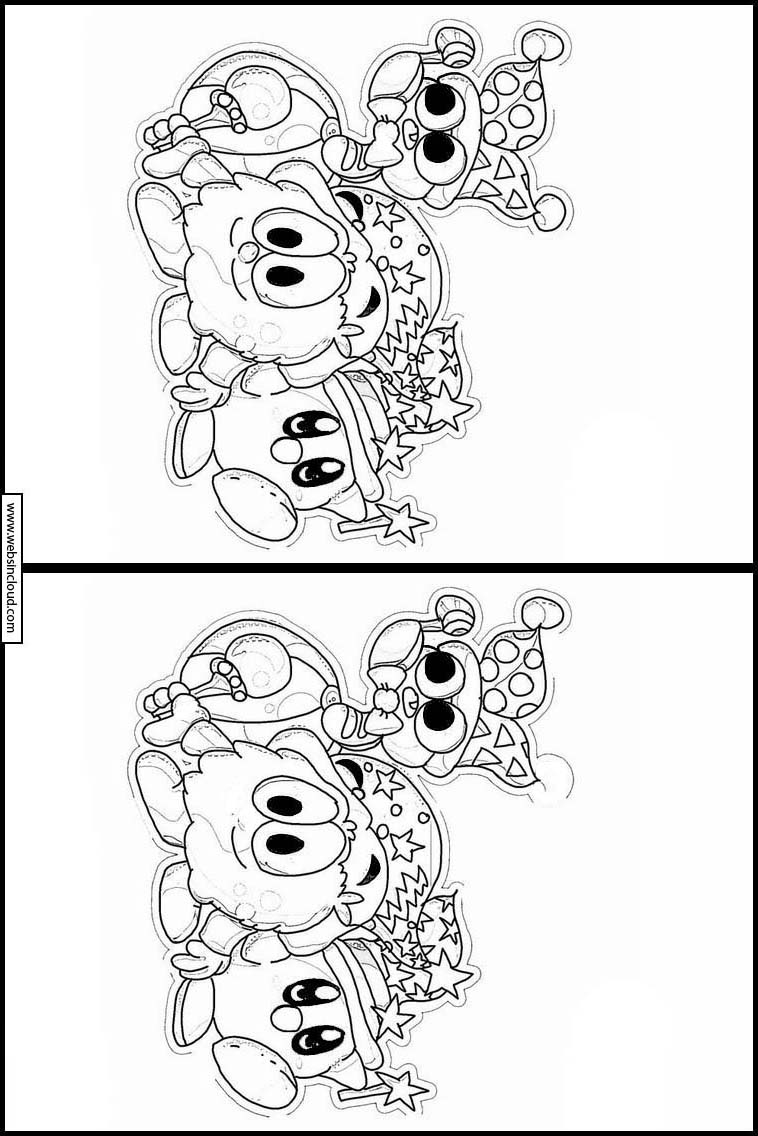 www.websincloud.com