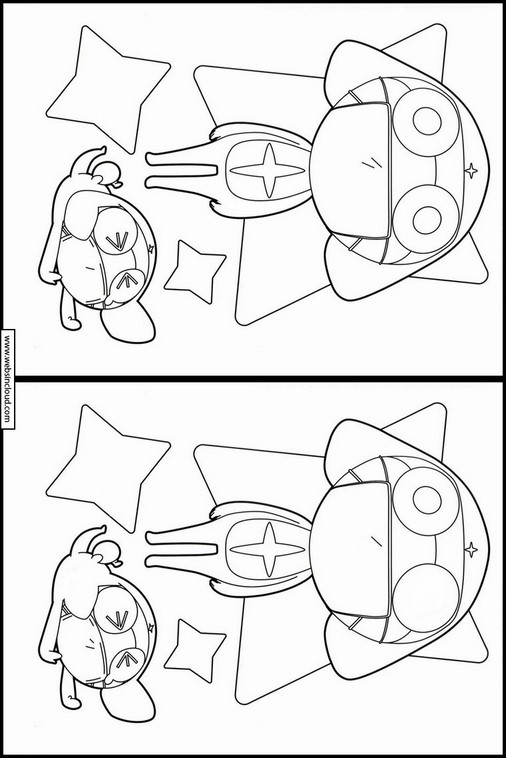 www.websincloud.com