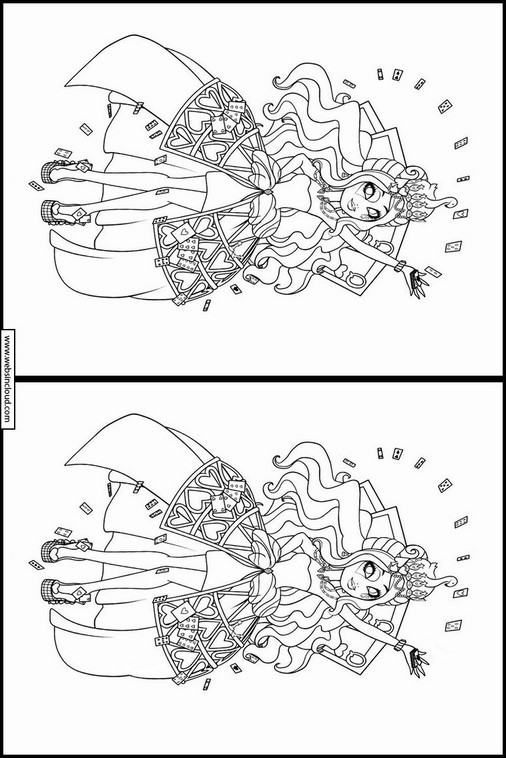 www.websincloud.com