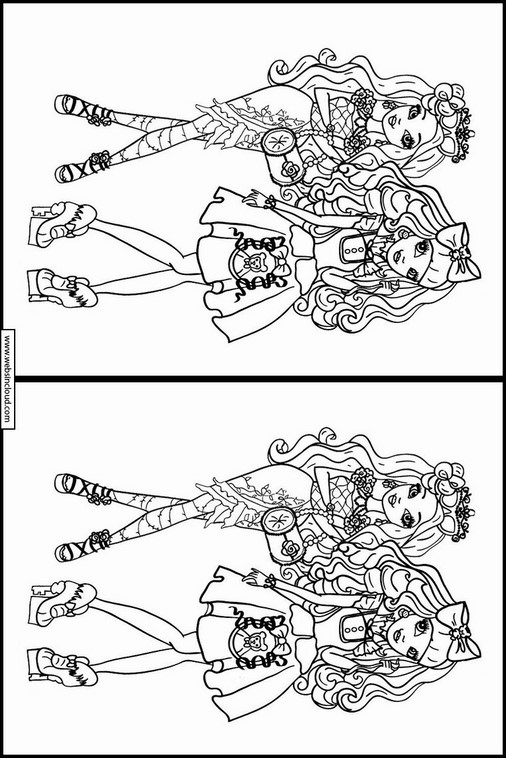 www.websincloud.com