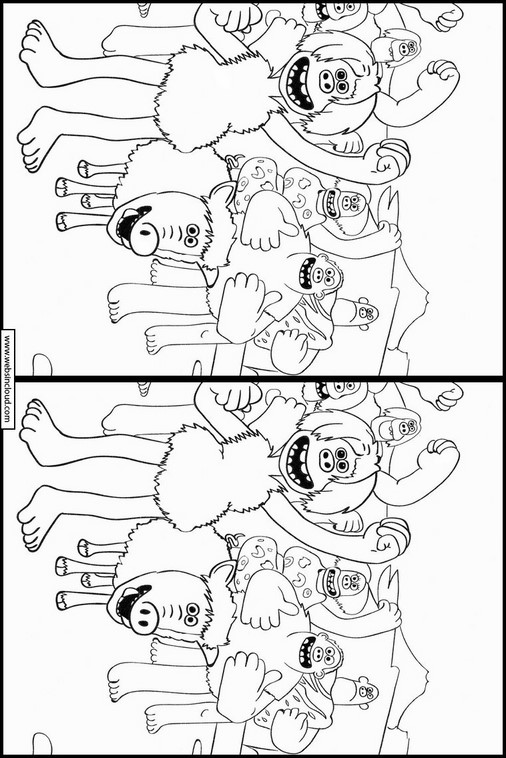 www.websincloud.com