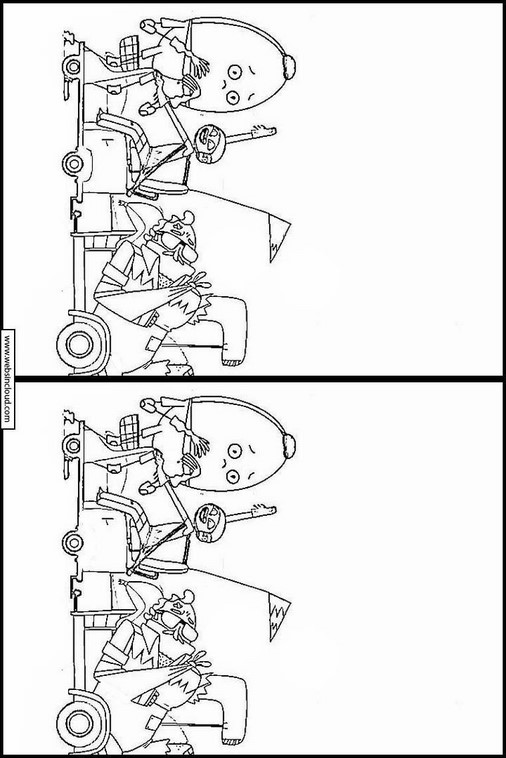 www.websincloud.com