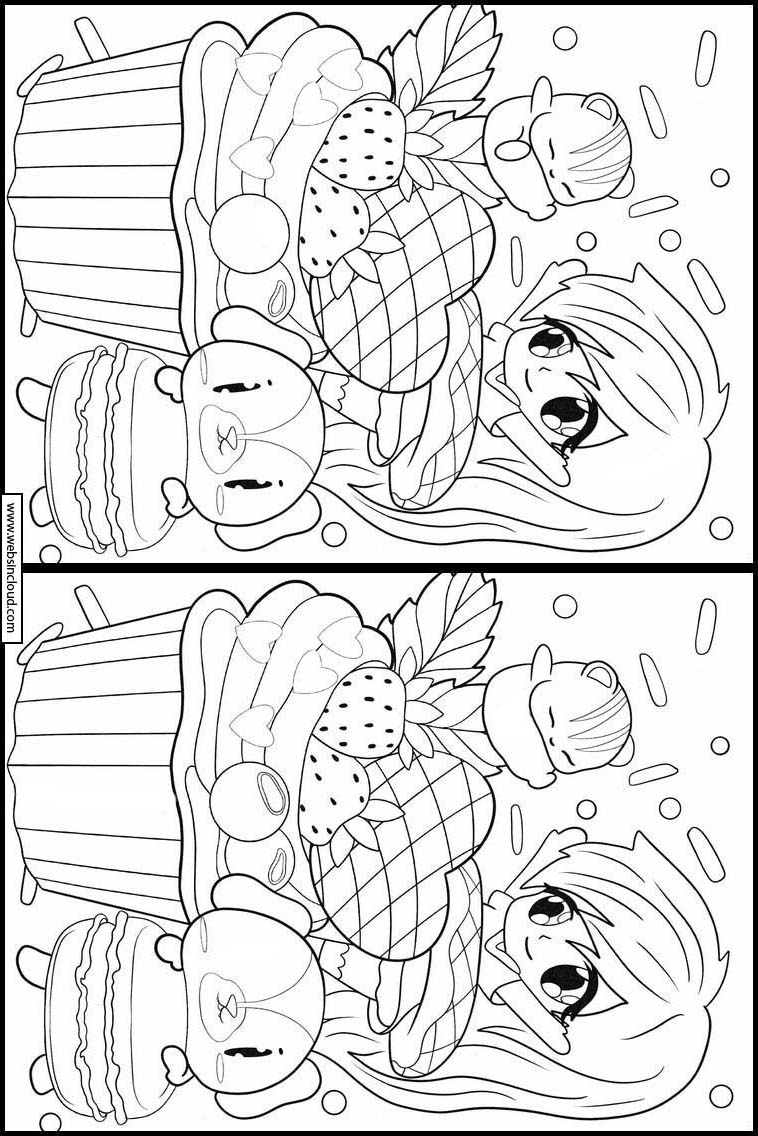 www.websincloud.com