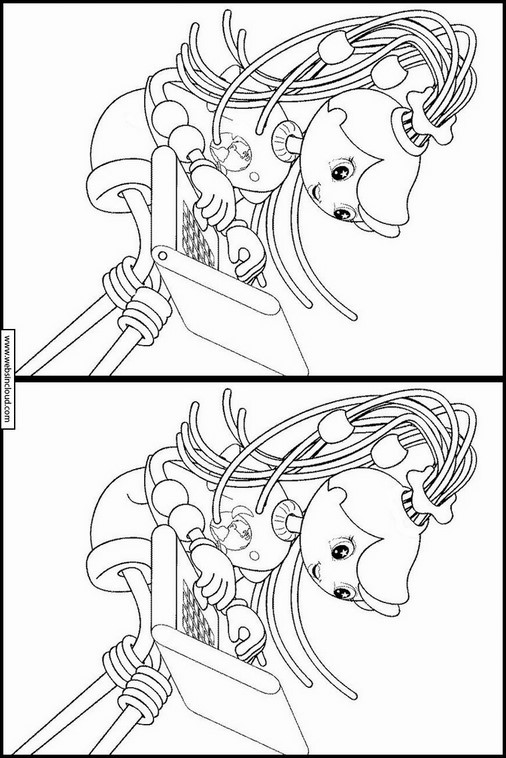 www.websincloud.com